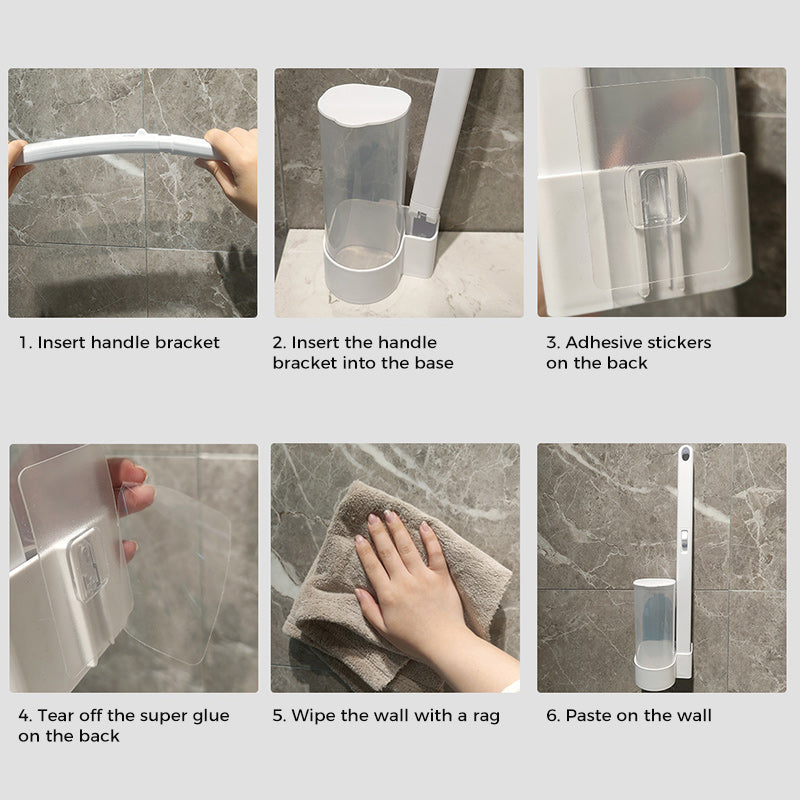 1. Insert handle bracket

2. Insert the handle bracket into the base

3. Adhesive stickers on the back

4. Tear off the super glue on the back

5. Wipe the wall with a rag

6. Paste on the wall