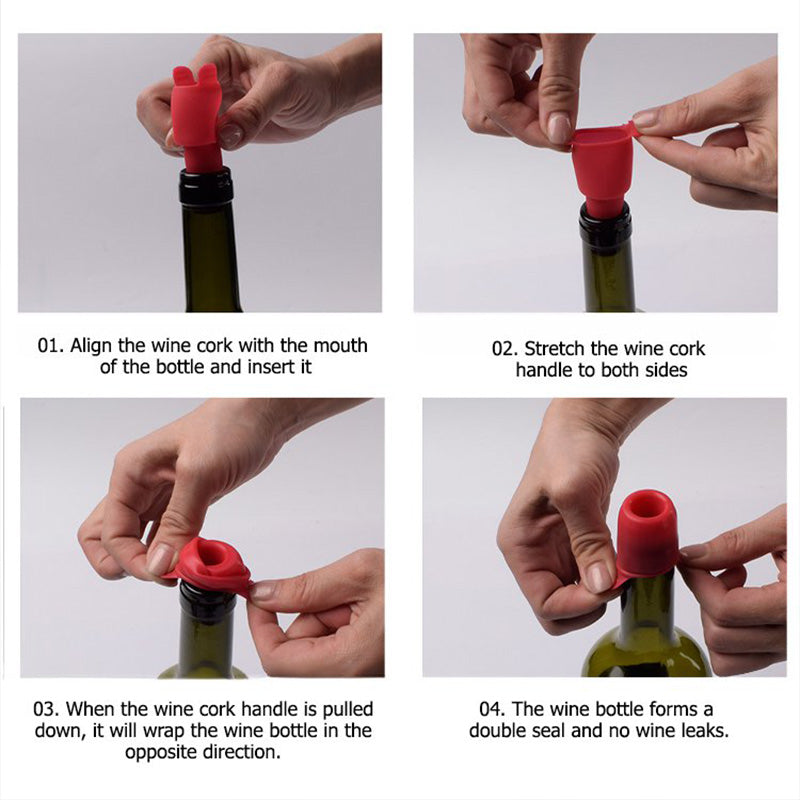 01. Align the wine cork with the mouth of the bottle and insert it

02. Stretch the wine cork handle to both sides

03. When the wine cork handle is pulled down, it will wrap the wine bottle in the opposite direction.

04. The wine bottle forms a double seal and no wine leaks.